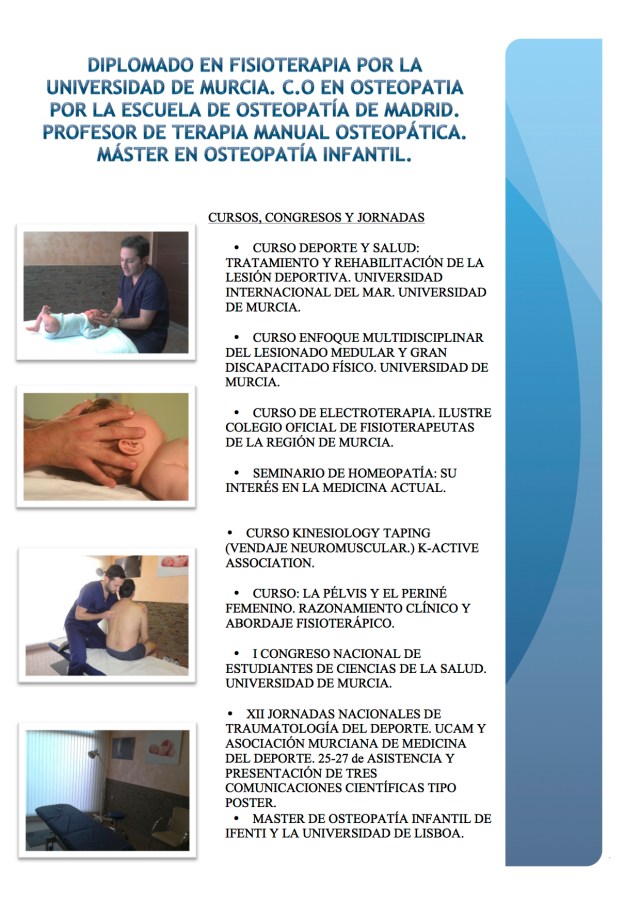 DIPLOMADO EN FISIOTERAPIA POR LA UNIVERSIDAD DE MURCIA. C.O EN OSTEOPATIA POR LA ESCUELA DE OSTEOPATÍA DE MADRID. PROFESOR DE TERAPIA MANUAL OSTEOPÁTICA. MÁSTER EN OSTEOPATÍA INFANTIL.

CURSOS, CONGRESOS Y JORNADAS

• CURSO DEPORTE Y SALUD: TRATAMIENTO Y REHABILITACIÓN DE LA LESIÓN DEPORTIVA. UNIVERSIDAD INTERNACIONAL DEL MAR. UNIVERSIDAD DE MURCIA.

• CURSO ENFOQUE MULTIDISCIPLINAR DEL LESIONADO MEDULAR Y GRAN DISCAPACITADO FÍSICO. UNIVERSIDAD DE MURCIA.

• CURSO DE ELECTROTERAPIA. ILUSTRE COLEGIO OFICIAL DE FISIOTERAPEUTAS DE LA REGIÓN DE MURCIA.

• SEMINARIO DE HOMEOPATÍA: SU INTERÉS EN LA MEDICINA ACTUAL.

• CURSO KINESIOLOGY TAPING (VENDAJE NEUROMUSCULAR.) K-ACTIVE ASSOCIATION.

• CURSO: LA PÉLVIS Y EL PERINÉ FEMENINO. RAZONAMIENTO CLÍNICO Y ABORDAJE FISIOTERÁPICO.

• I CONGRESO NACIONAL DE ESTUDIANTES DE CIENCIAS DE LA SALUD. UNIVERSIDAD DE MURCIA.

• XII JORNADAS NACIONALES DE TRAUMATOLOGÍA DEL DEPORTE. UCAM Y ASOCIACIÓN MURCIANA DE MEDICINA DEL DEPORTE. 25-27 de ASISTENCIA Y PRESENTACIÓN DE TRES COMUNICACIONES CIENTÍFICAS TIPO POSTER.
• MASTER DE OSTEOPATÍA INFANTIL DE IFENTI Y LA UNIVERSIDAD DE LISBOA.